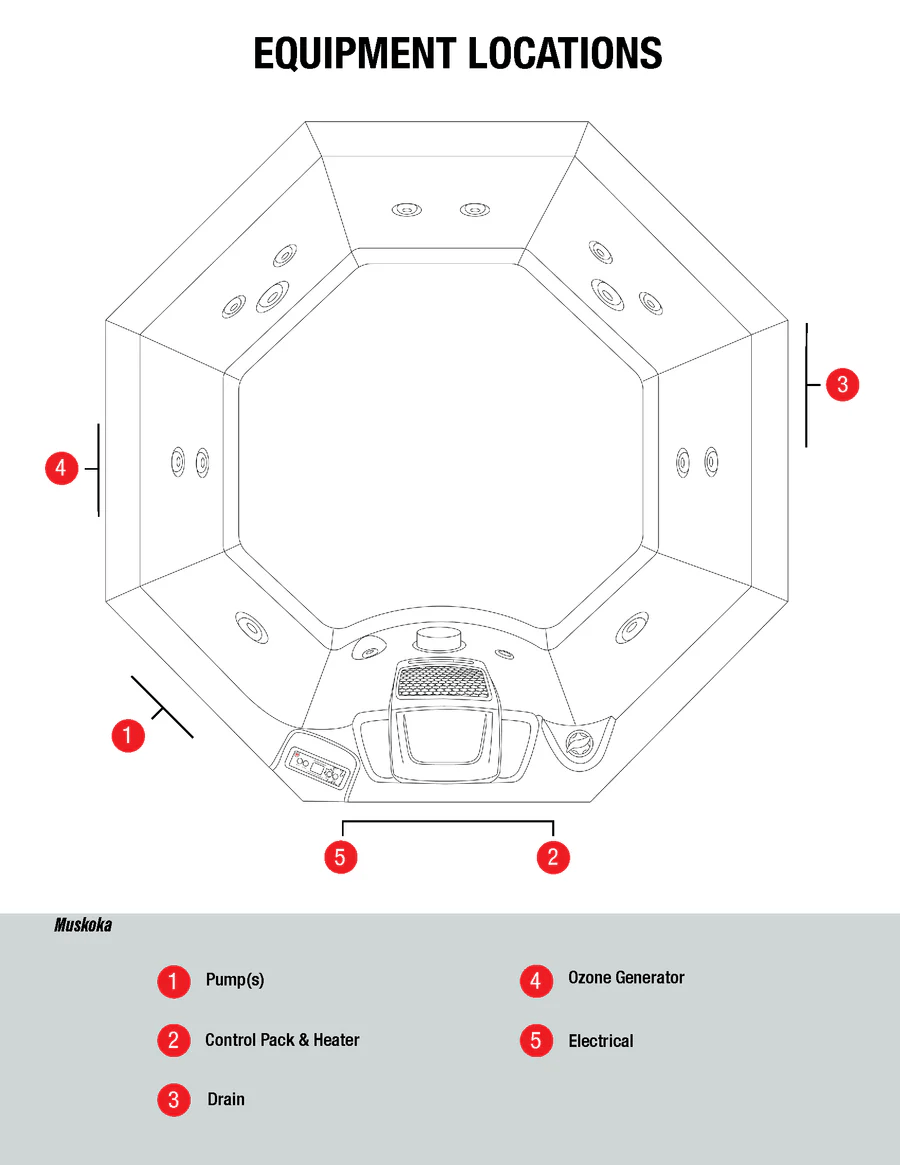 EQUIPMENT LOCATIONS

3

4

1

5

2

Muskoka

1 Pump(s)

2 Control Pack & Heater

3 Drain

4 Ozone Generator

5 Electrical